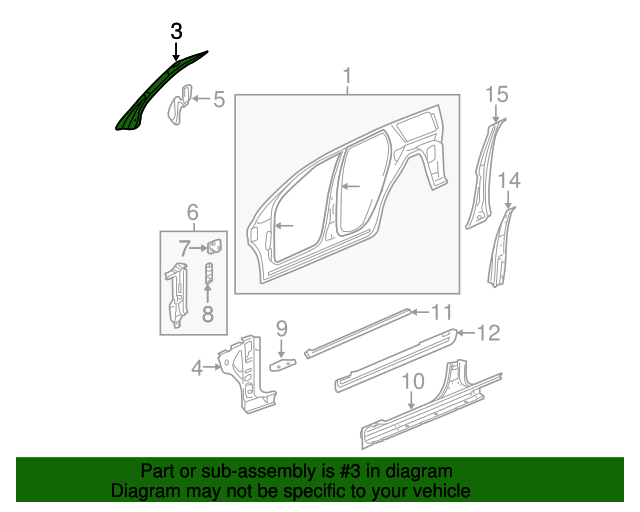 3
5
1
15
14
6
7
8
9
11
12
4
10

Part or sub-assembly is #3 in diagram
Diagram may not be specific to your vehicle