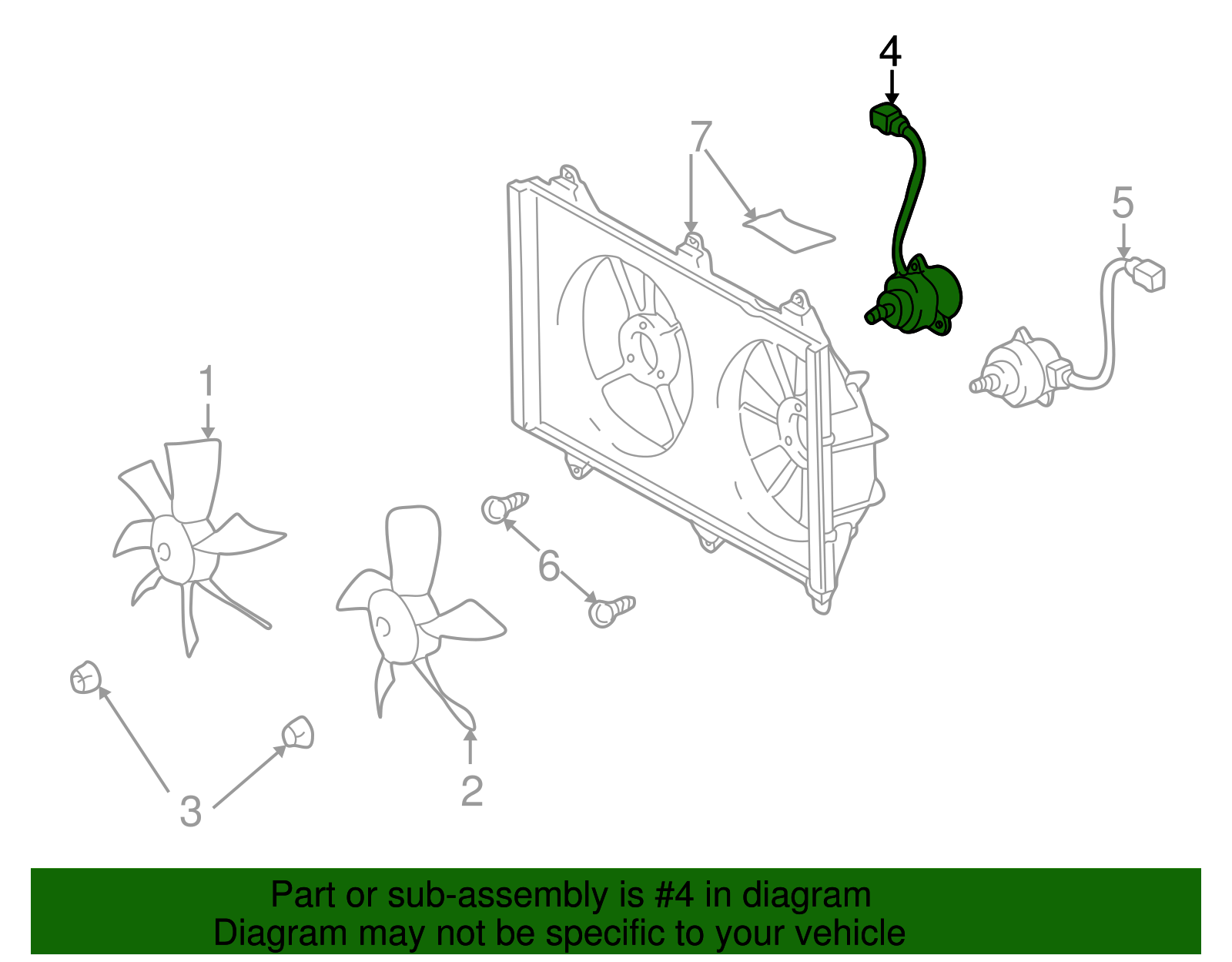 4

7

5

1

6

2

3

Part or sub-assembly is #4 in diagram
Diagram may not be specific to your vehicle