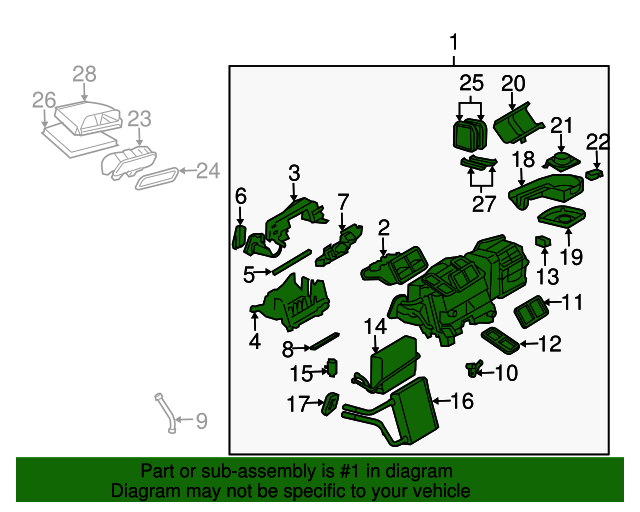 1
28
26
23
24
25
20
21
22
18
27
3
6
7
2
19
13
5
11
4
14
12
8
15
10
17
16
9

Part or sub-assembly is #1 in diagram
Diagram may not be specific to your vehicle