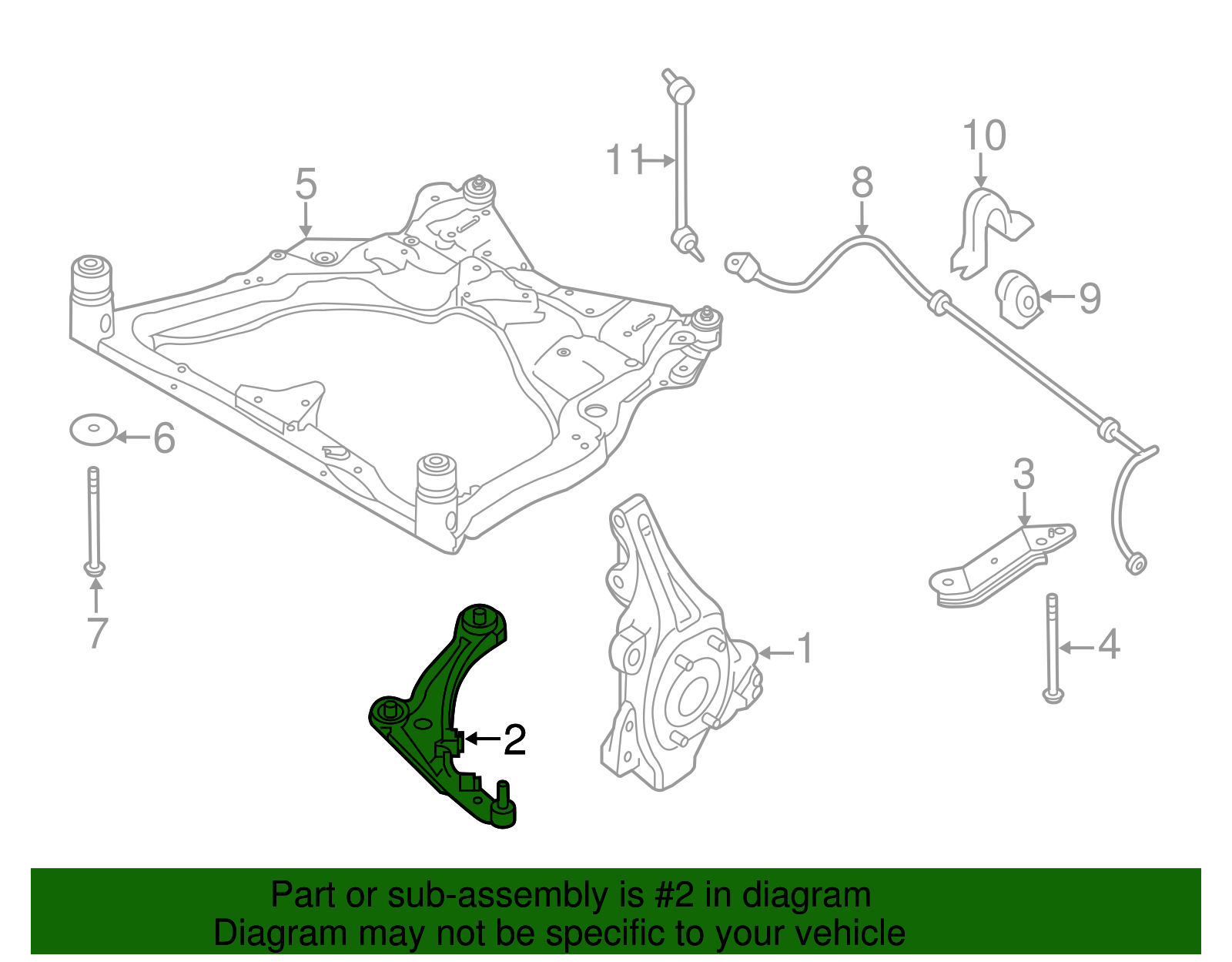 11
10
5
8
9
6
3
7
1
4
2

Part or sub-assembly is #2 in diagram
Diagram may not be specific to your vehicle