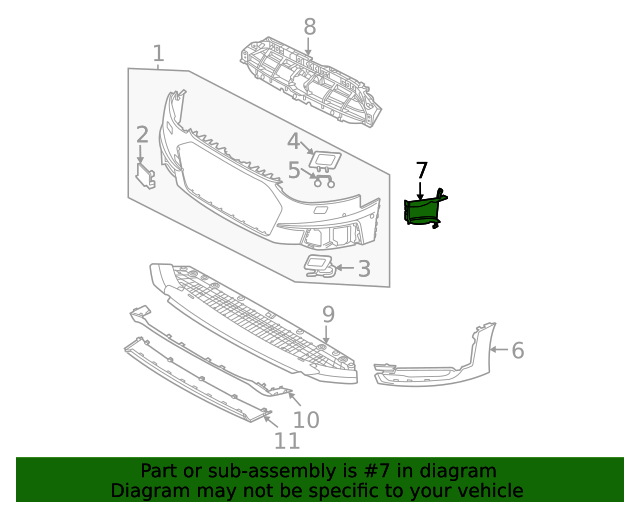 8
1
2
4
5
7
3
9
6
10
11

Part or sub-assembly is #7 in diagram
Diagram may not be specific to your vehicle