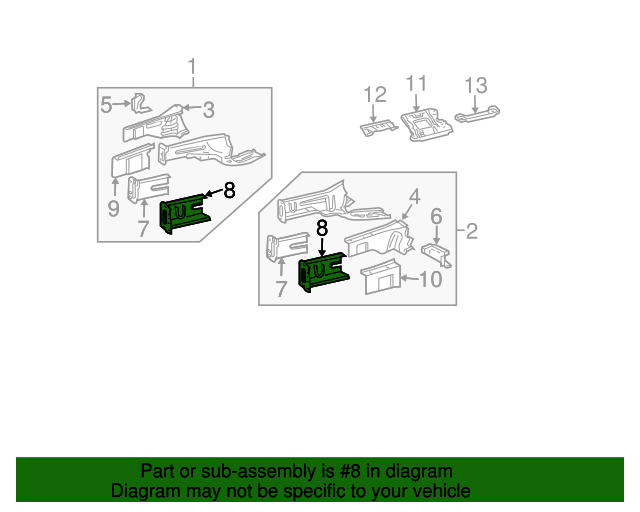 1
5
3
9
7
8
12
11
13
4
6
2
8
7
10

Part or sub-assembly is #8 in diagram
Diagram may not be specific to your vehicle