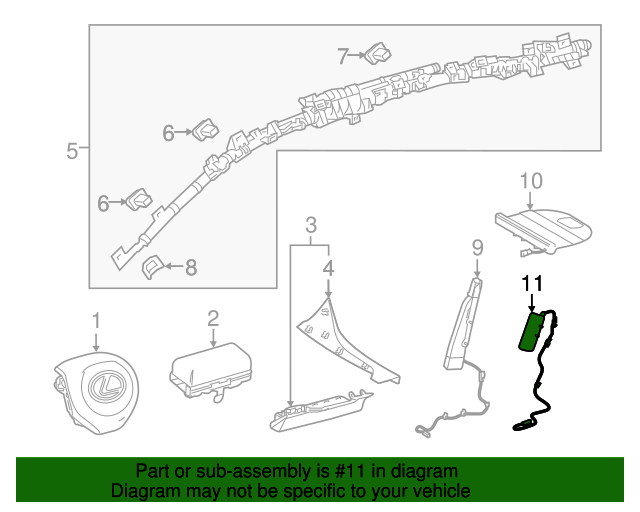 7
6
5
6
8
10
3
4
9
11
1
2

Part or sub-assembly is #11 in diagram
Diagram may not be specific to your vehicle