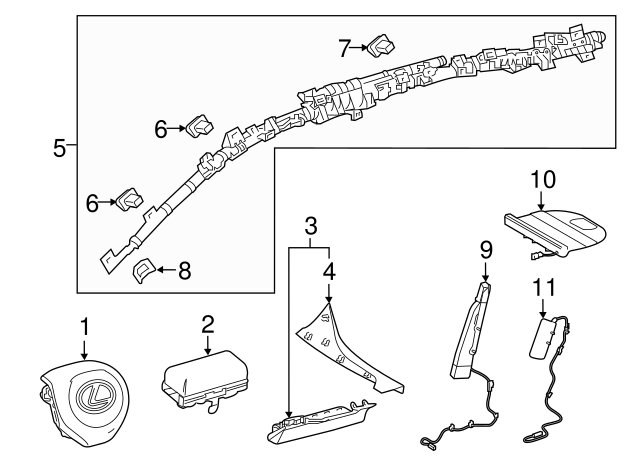 7
6
5
6
8
10
3
4
9
11
1
2