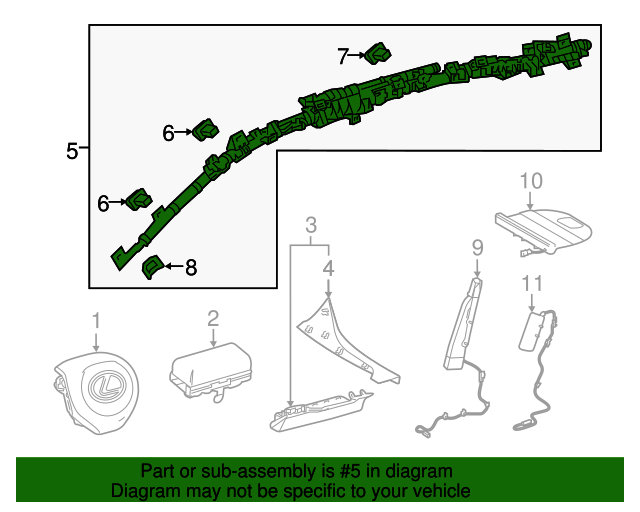 7
6
5
6
8
10
3
4
9
11
1
2
Part or sub-assembly is #5 in diagram
Diagram may not be specific to your vehicle