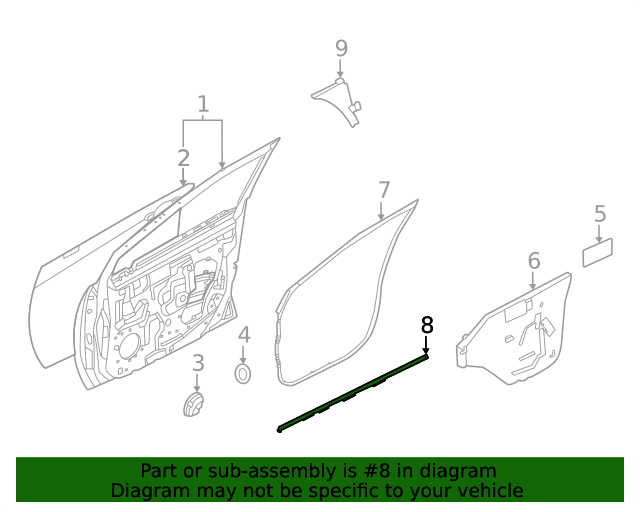 9

1

2

7

5

6

8

4

3

Part or sub-assembly is #8 in diagram
Diagram may not be specific to your vehicle