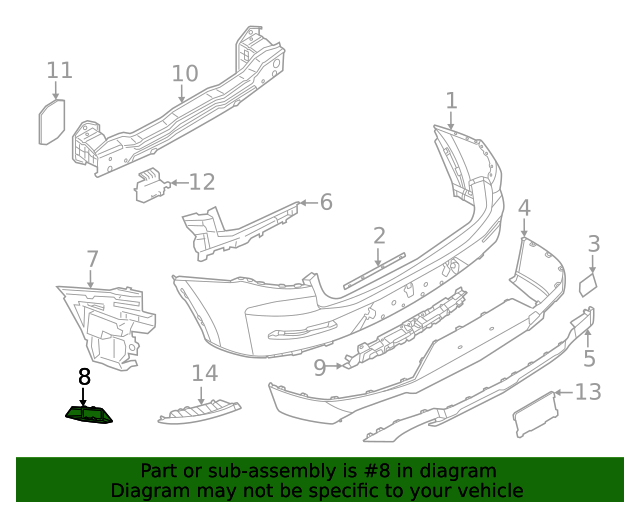 11
10
1
12
6
4
2
3
7
9
5
8
14
13

Part or sub-assembly is #8 in diagram
Diagram may not be specific to your vehicle