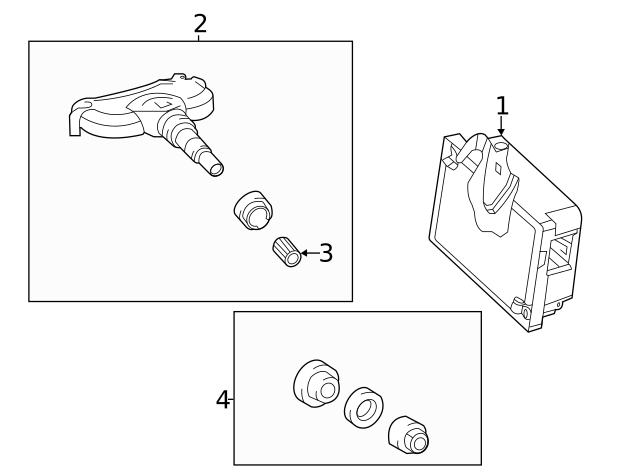 2
1
3
4