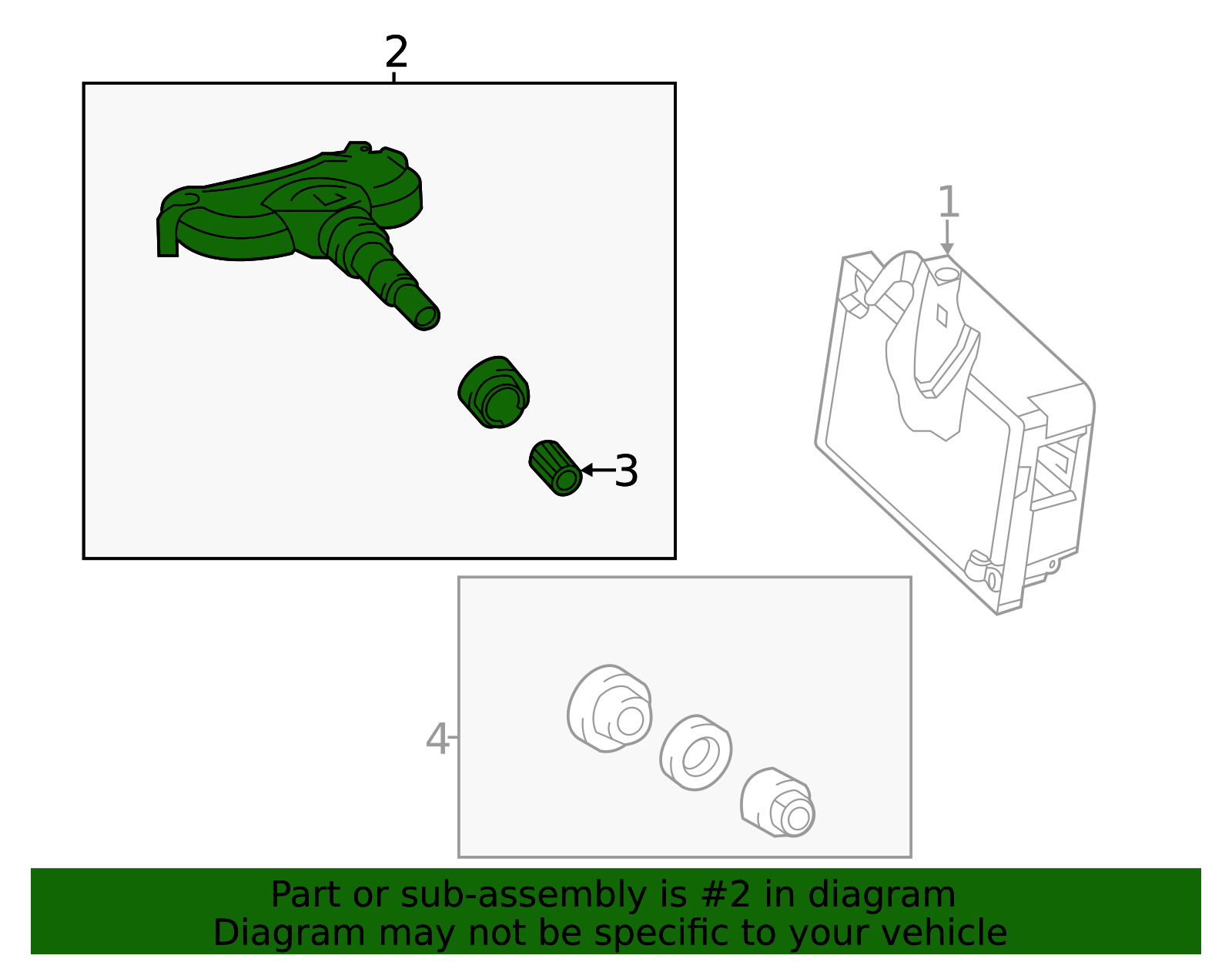 2

1

3

4

Part or sub-assembly is #2 in diagram
Diagram may not be specific to your vehicle