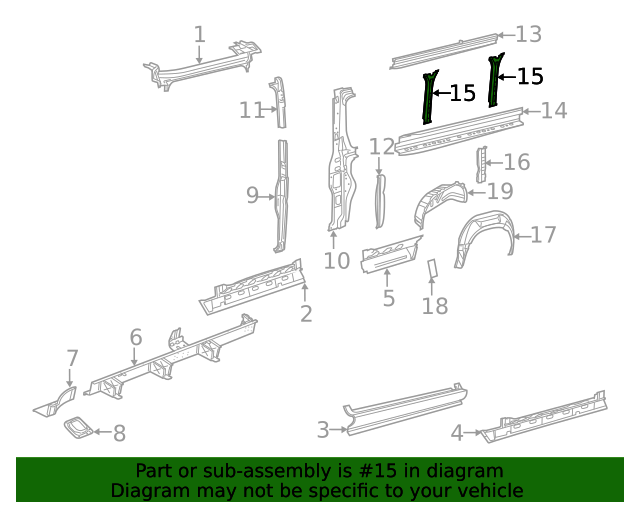 1
13
15
15
11
14
12
16
9
19
17
10
5
18
2
6
7
8
3
4

Part or sub-assembly is #15 in diagram
Diagram may not be specific to your vehicle