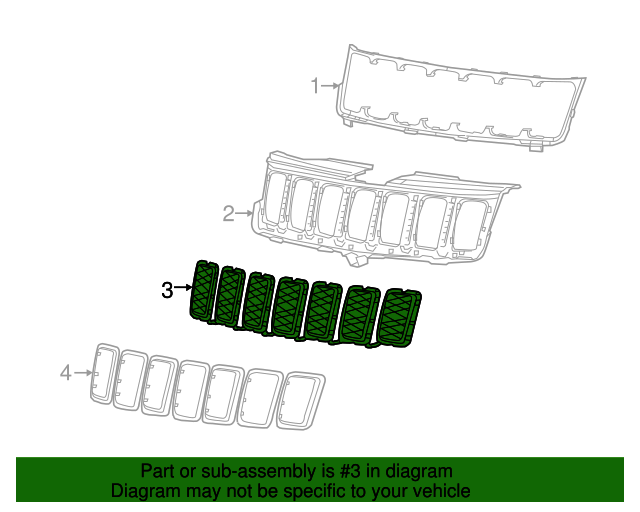 1
2
3
4

Part or sub-assembly is #3 in diagram
Diagram may not be specific to your vehicle