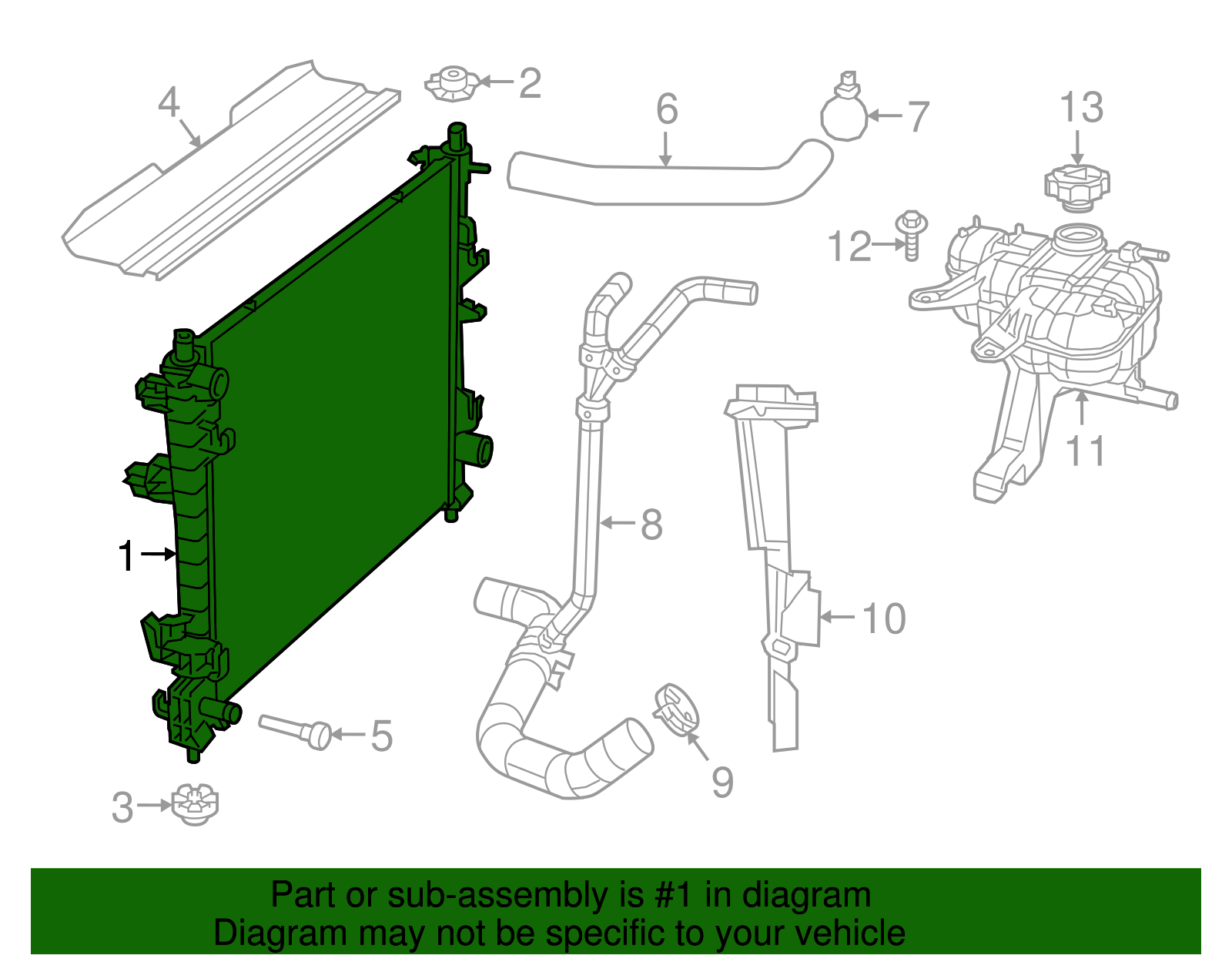 4
2
6
7
13
12
11
8
10
1
5
9
3

Part or sub-assembly is #1 in diagram
Diagram may not be specific to your vehicle