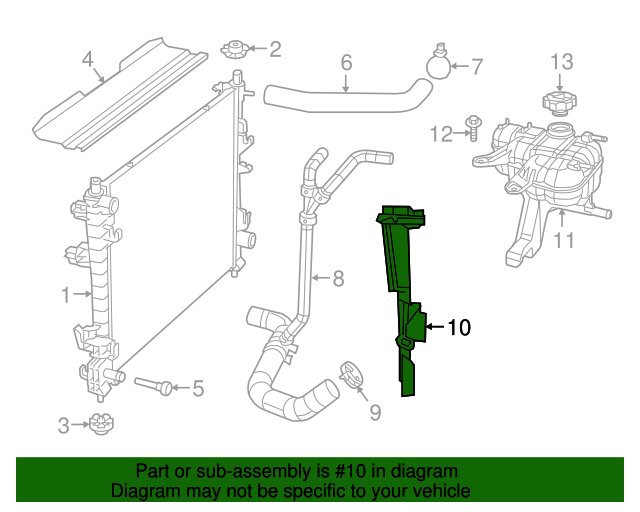 4
2
6
7
13
12
11
1
8
10
5
9
3

Part or sub-assembly is #10 in diagram
Diagram may not be specific to your vehicle