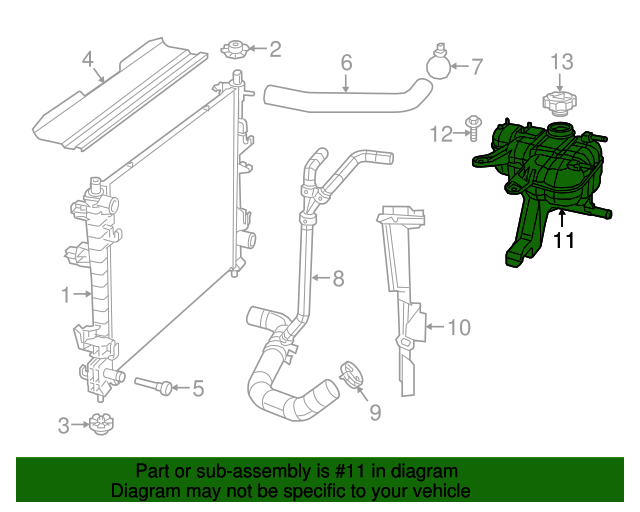 4
2
6
7
13
12
11
1
8
10
5
9
3

Part or sub-assembly is #11 in diagram
Diagram may not be specific to your vehicle