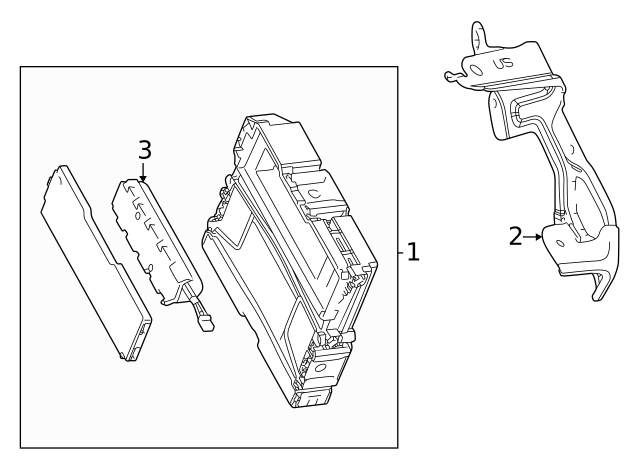 US
3
1
2