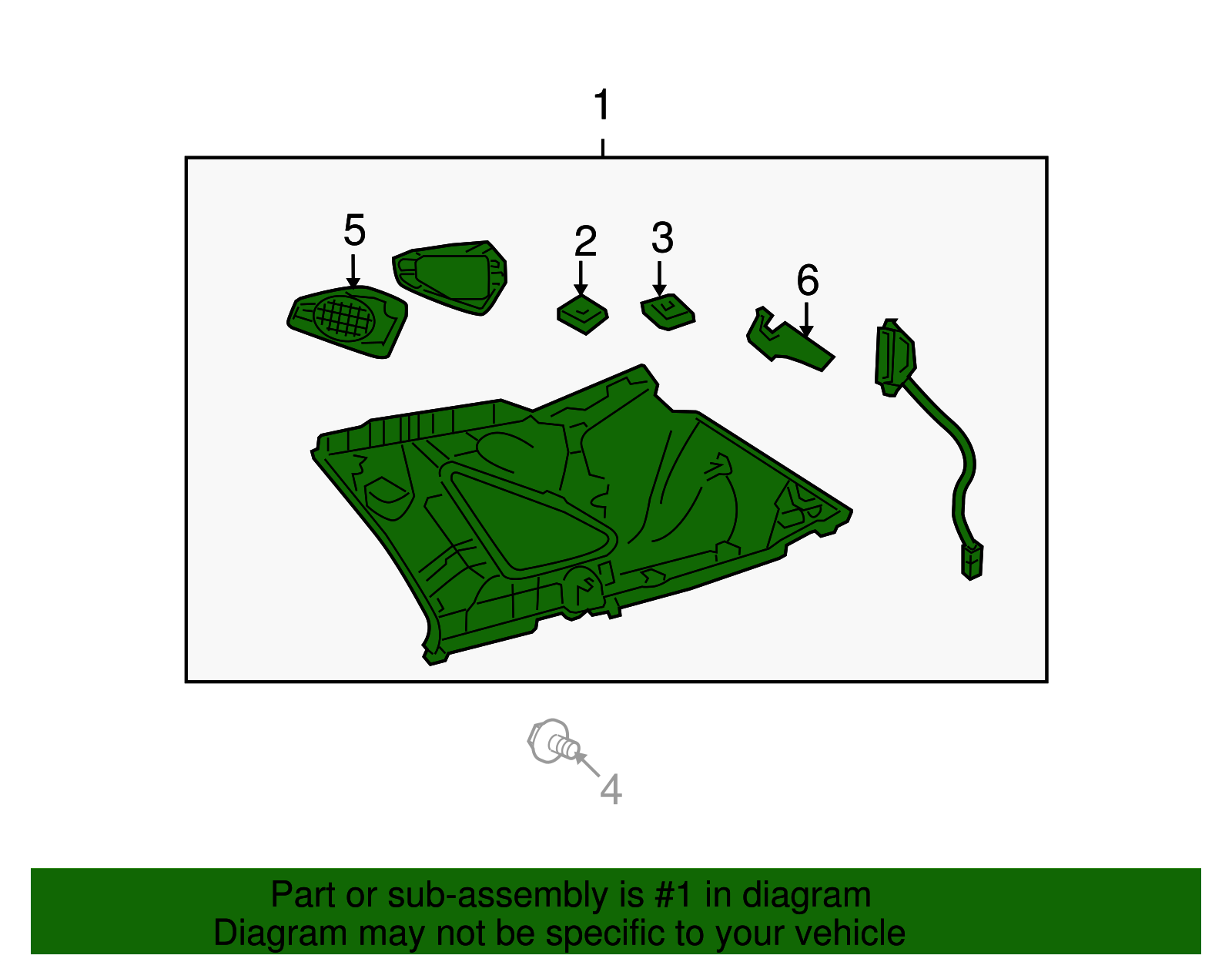 1

5

2

3

6

4

Part or sub-assembly is #1 in diagram
Diagram may not be specific to your vehicle