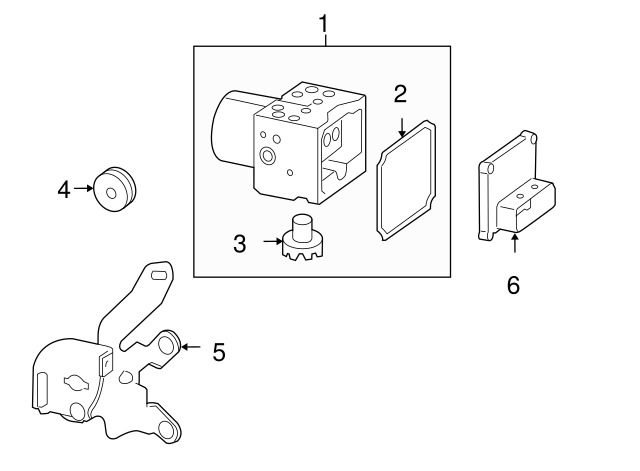 1
2
4
3
6
5