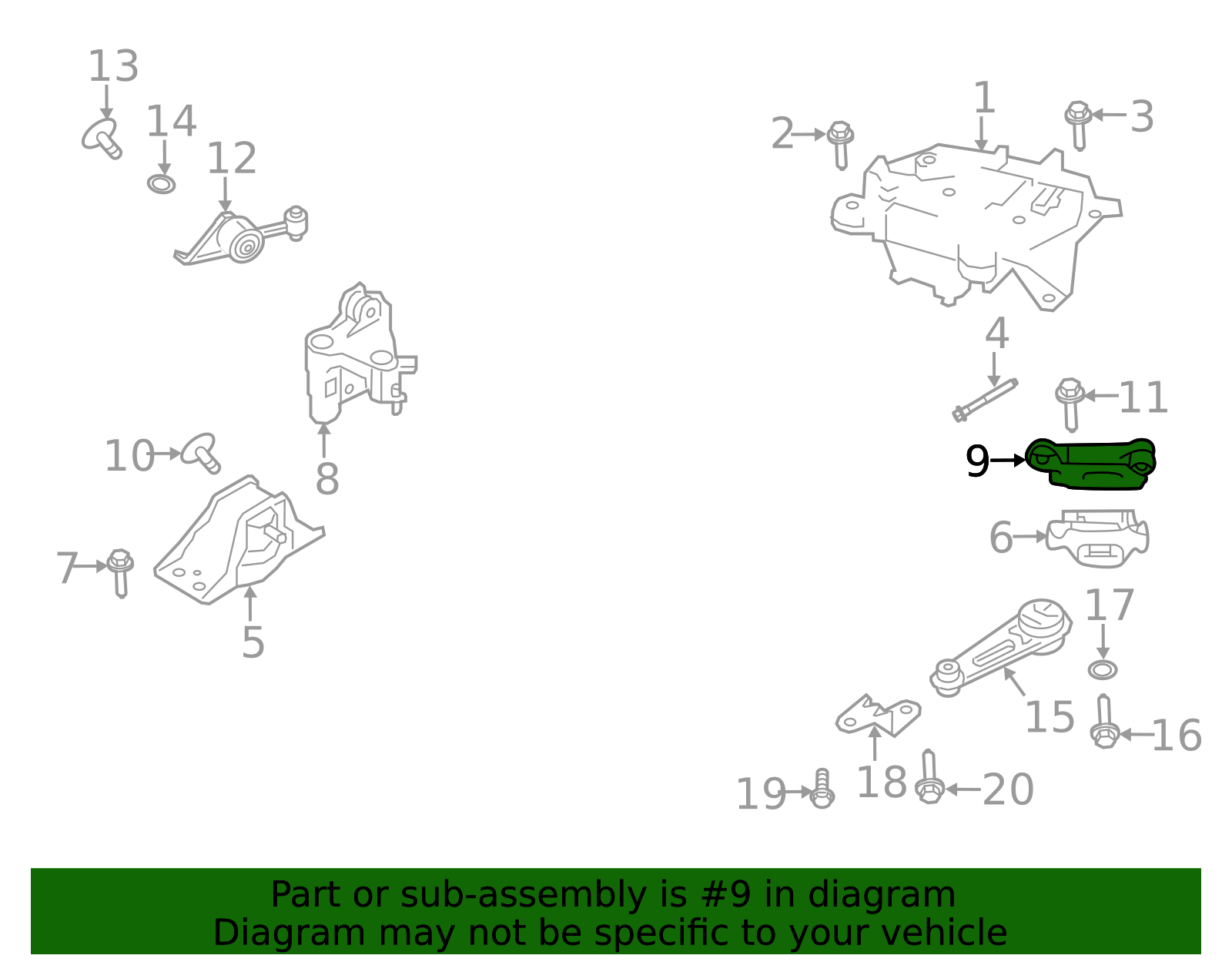 13
14
12
1
2
3
4
11
9
6
8
10
7
5
17
15
16
18
19
20

Part or sub-assembly is #9 in diagram
Diagram may not be specific to your vehicle