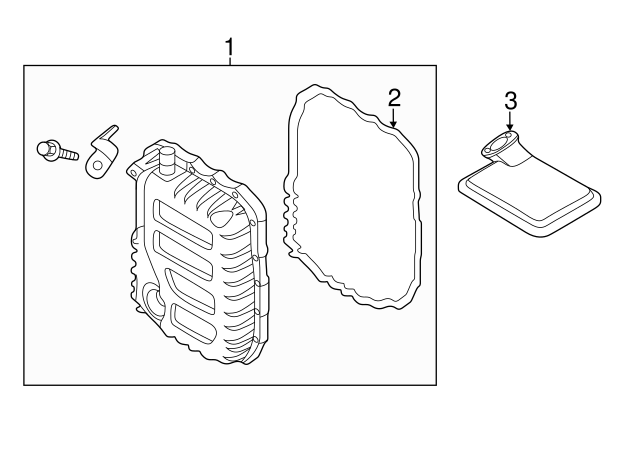 1
2
3