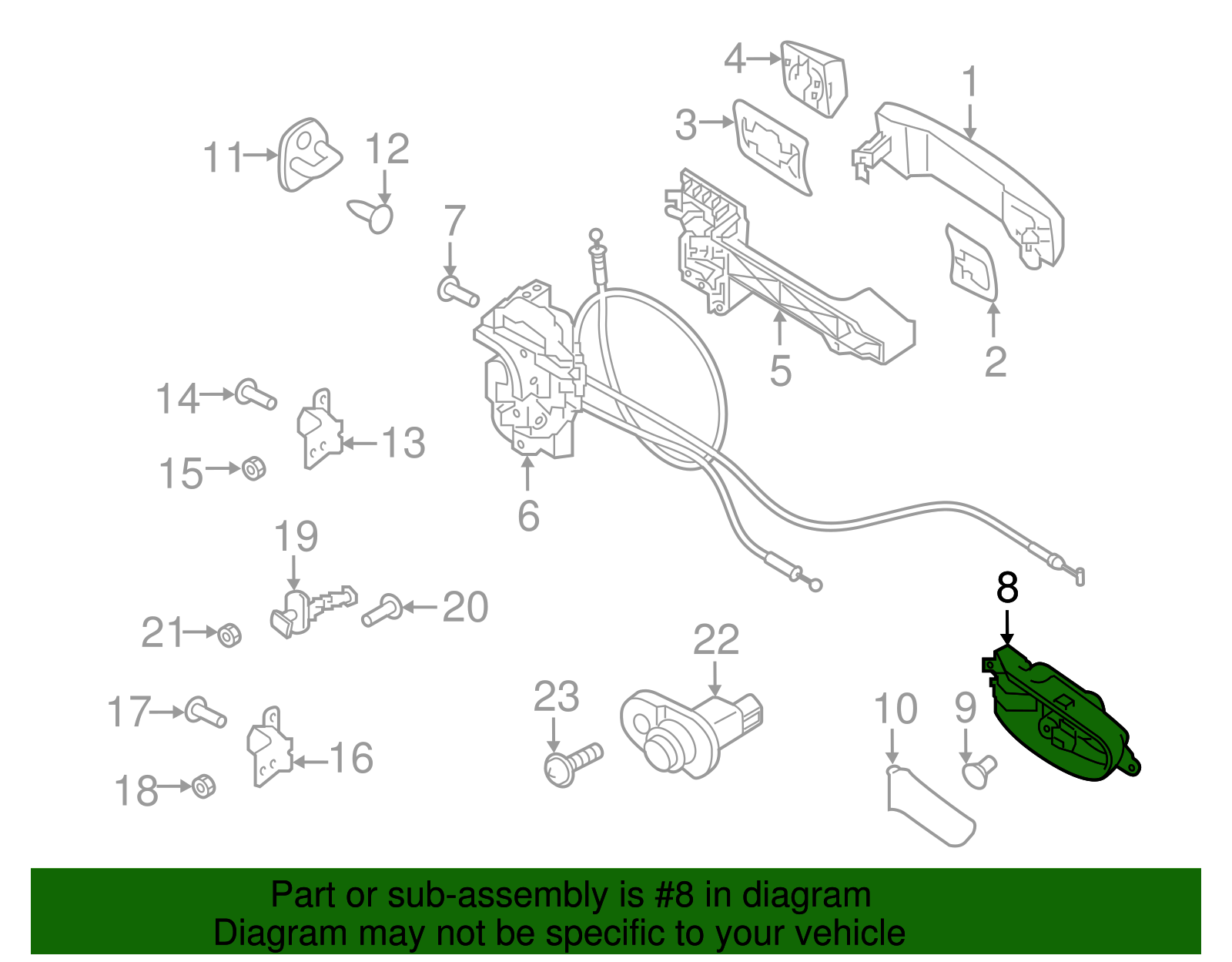 4
1
3
11
12
7
5
2
14
13
15
6
19
20
21
8
22
23
10
9
17
16
18

Part or sub-assembly is #8 in diagram
Diagram may not be specific to your vehicle