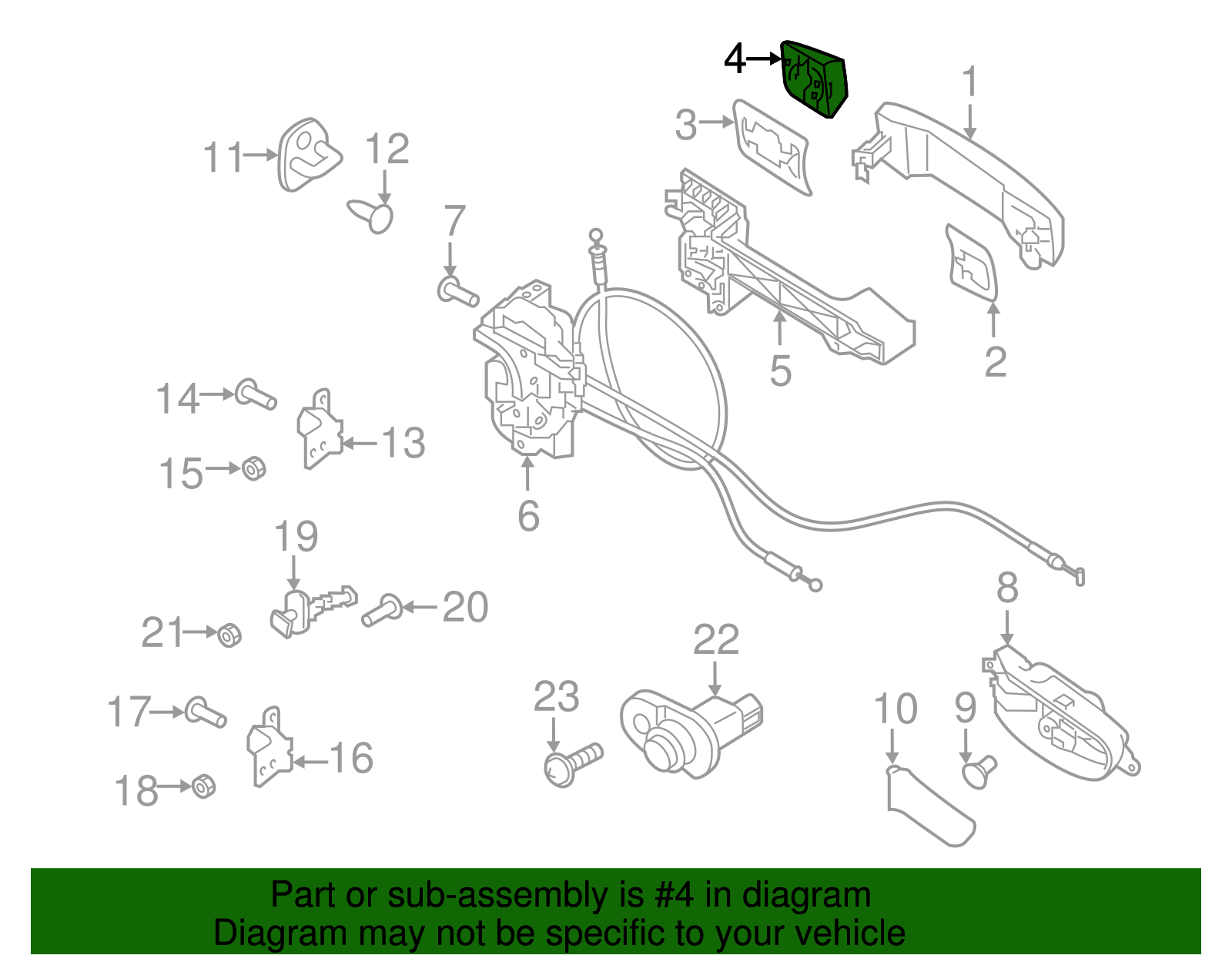 4
1
3
11
12
7
5
2
14
13
15
6
19
20
21
8
22
23
10
9
17
16
18

Part or sub-assembly is #4 in diagram
Diagram may not be specific to your vehicle