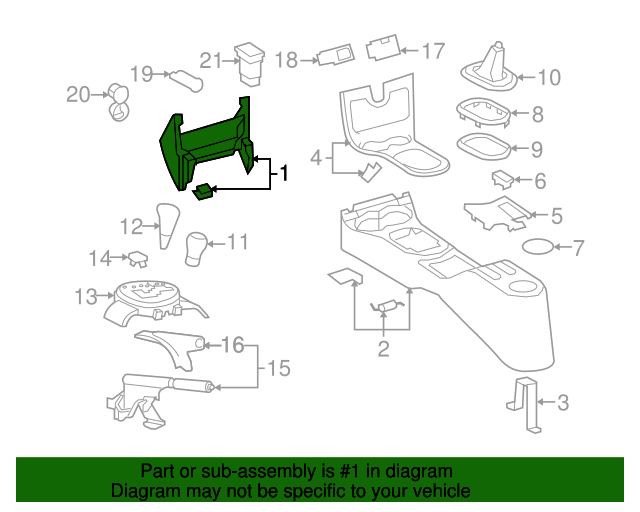 21
18
17
19
20
10
8
9
4
1
6
5
12
11
7
14
13
16
15
2
3

Part or sub-assembly is #1 in diagram
Diagram may not be specific to your vehicle