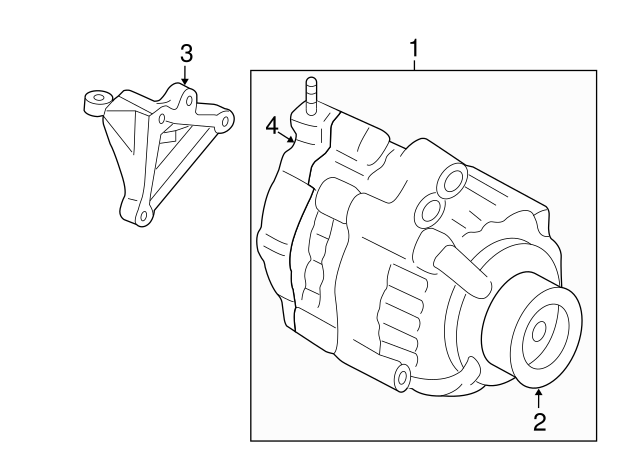 3
1
4
2