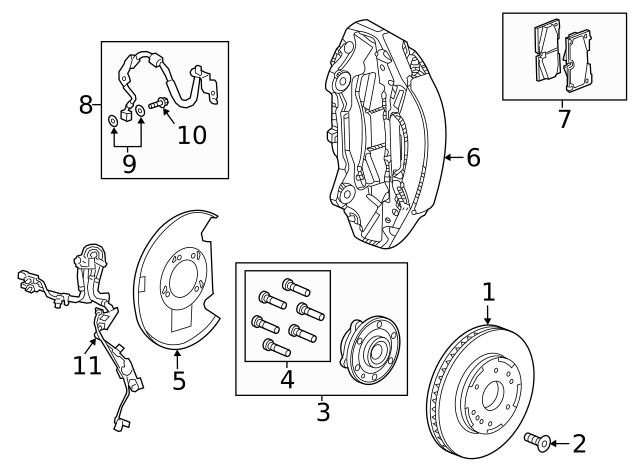 8
10
9
6
7
11
5
4
3
1
2