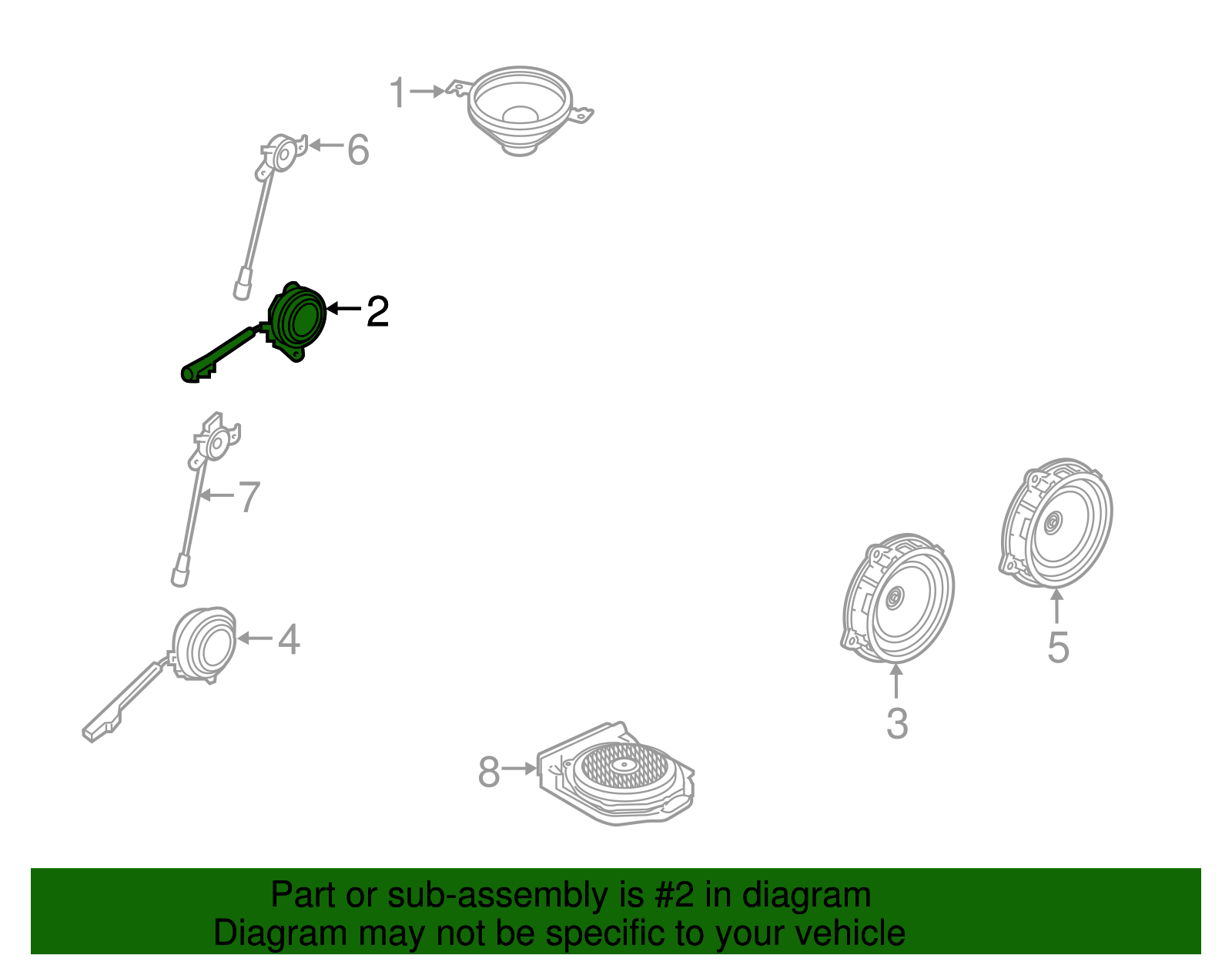 1
6
2
7
4
5
3
8

Part or sub-assembly is #2 in diagram
Diagram may not be specific to your vehicle