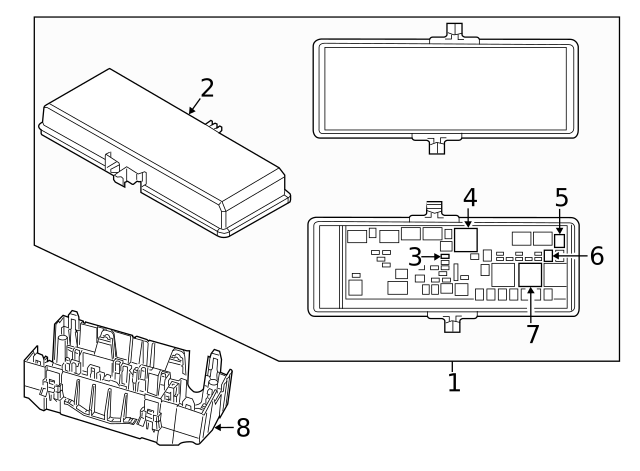 2
4
5
3
6
7
1
8