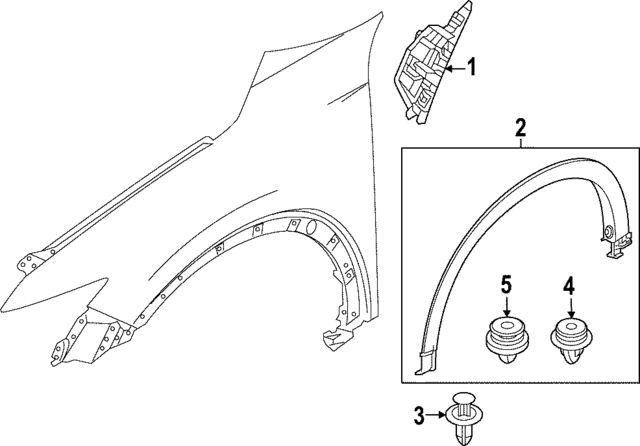 1
2
5
4
3