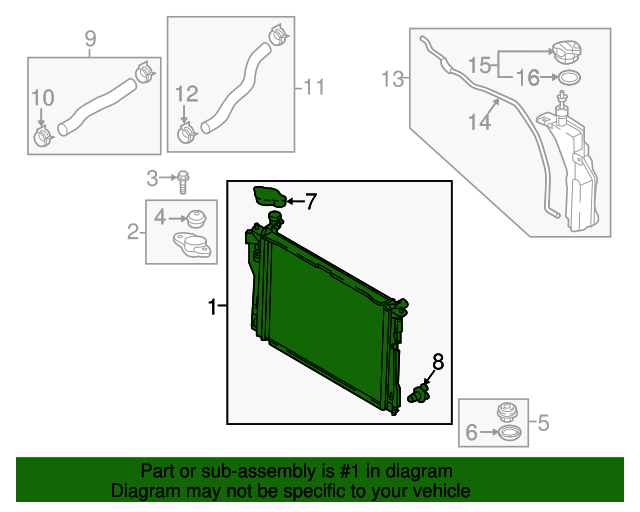 9
10
12
11
13
15
16
14
3
4
2
7
1
8
5
6

Part or sub-assembly is #1 in diagram
Diagram may not be specific to your vehicle