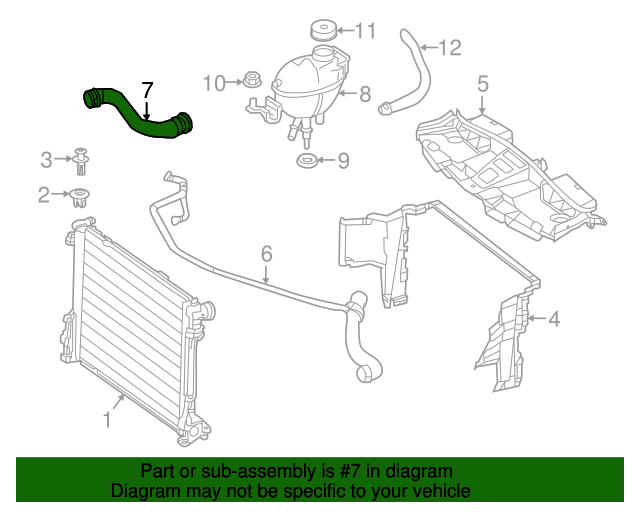 11
12
7
10
8
5
3
9
2
6
4
1

Part or sub-assembly is #7 in diagram
Diagram may not be specific to your vehicle