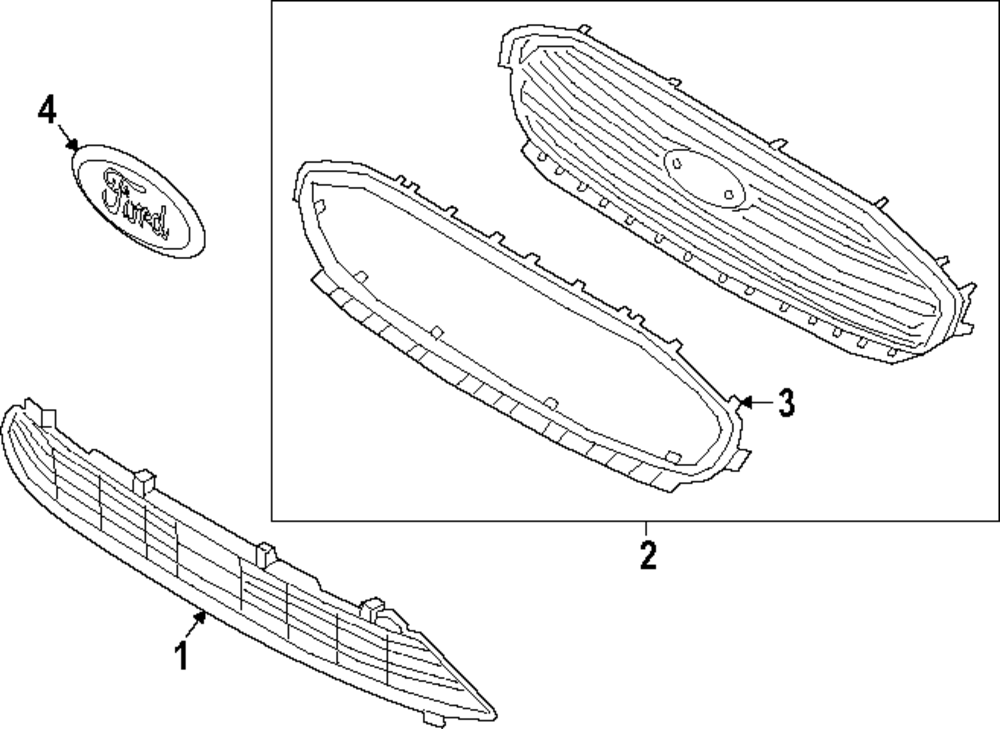 4

Ford

3

2

1