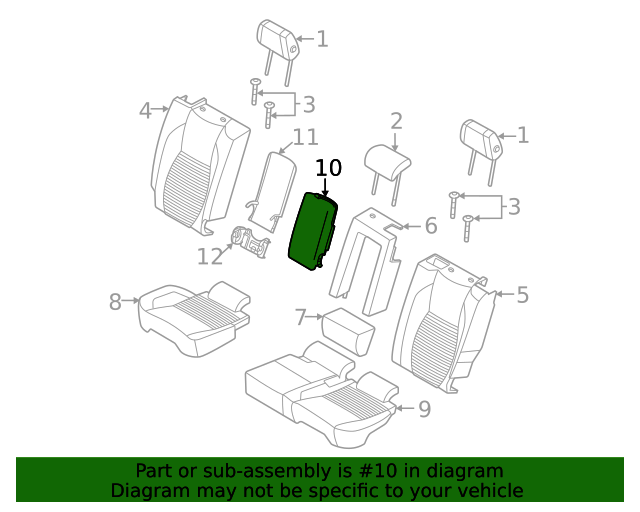 1
3
4
11
2
1
10
3
6
12
5
8
7
9

Part or sub-assembly is #10 in diagram
Diagram may not be specific to your vehicle