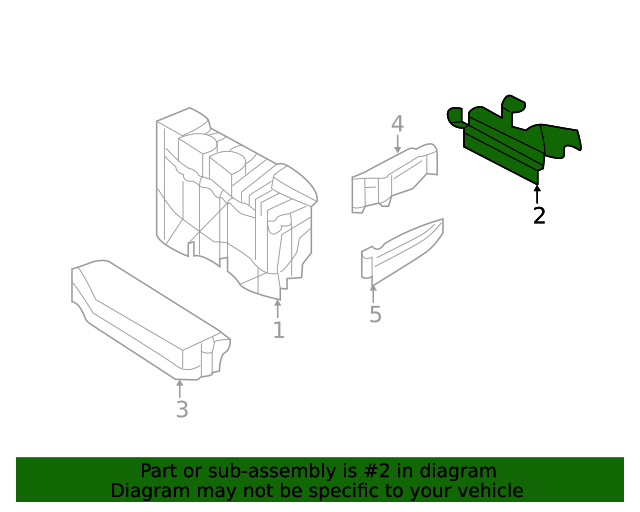 4

2

1

5

3

Part or sub-assembly is #2 in diagram
Diagram may not be specific to your vehicle