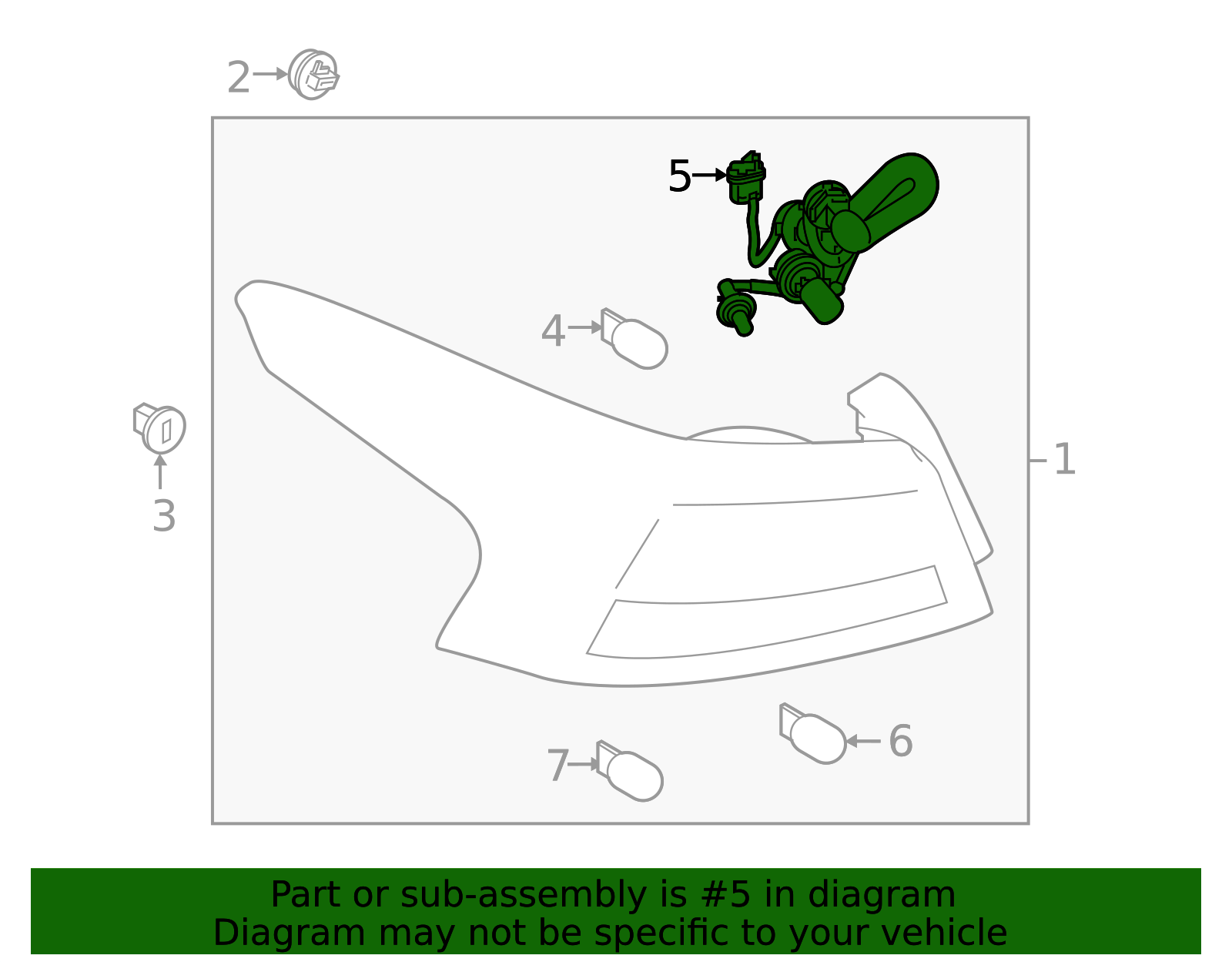 2
5
4
3
1
6
7

Part or sub-assembly is #5 in diagram
Diagram may not be specific to your vehicle