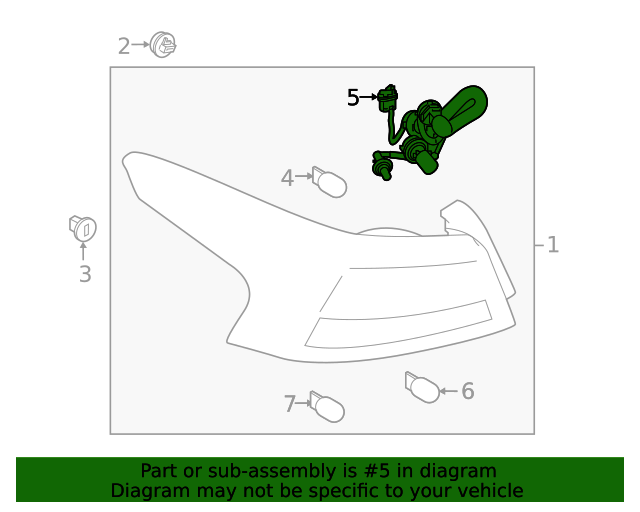 2
5
4
3
1
6
7

Part or sub-assembly is #5 in diagram
Diagram may not be specific to your vehicle