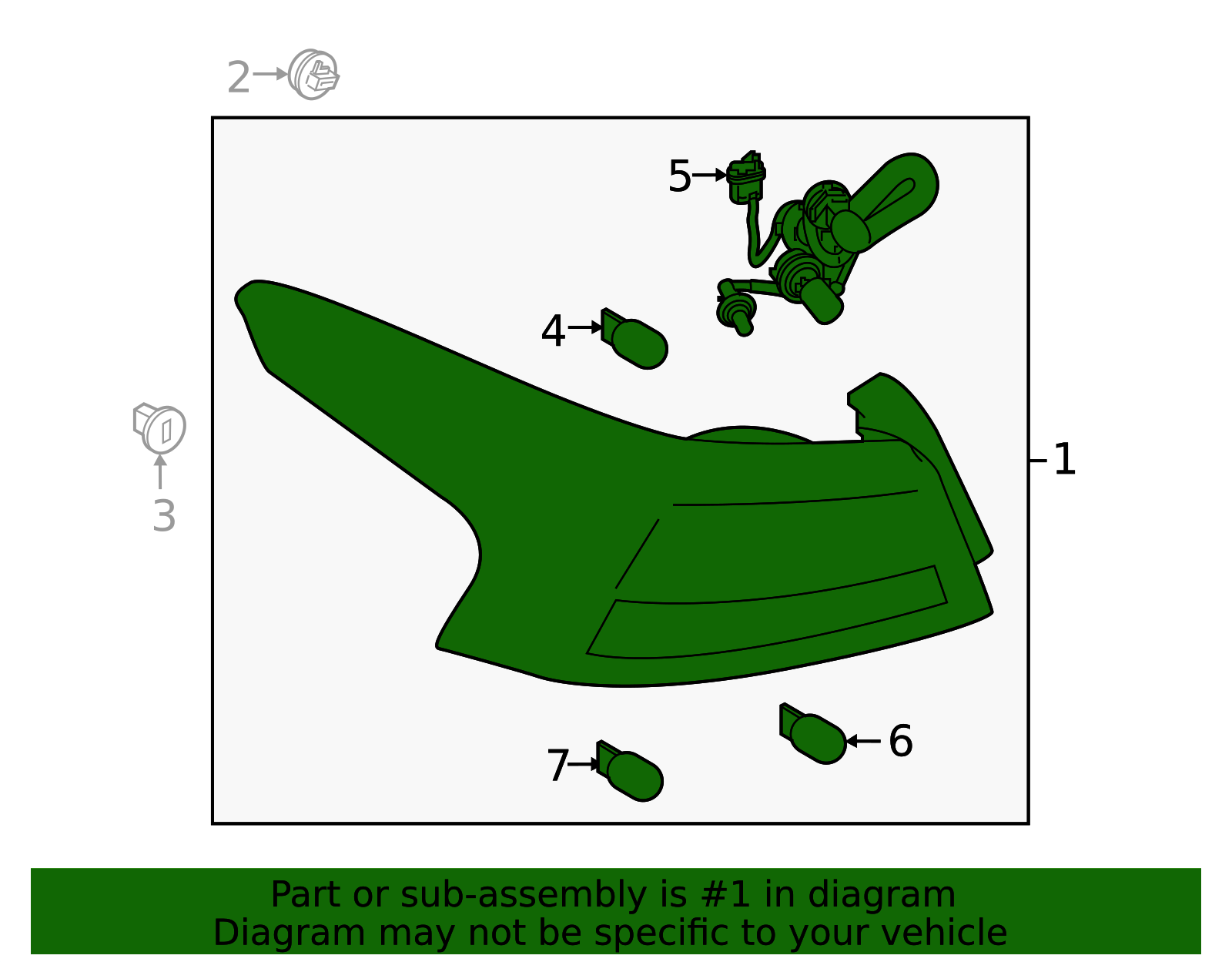 2
5
4
3
1
6
7

Part or sub-assembly is #1 in diagram
Diagram may not be specific to your vehicle