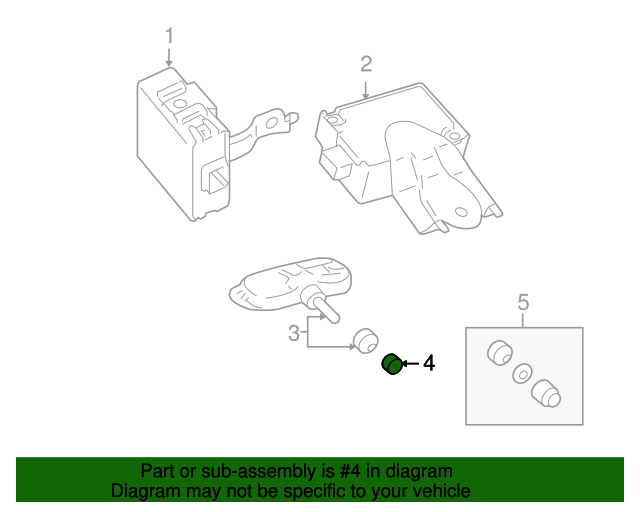 1
2
3
4
5

Part or sub-assembly is #4 in diagram
Diagram may not be specific to your vehicle