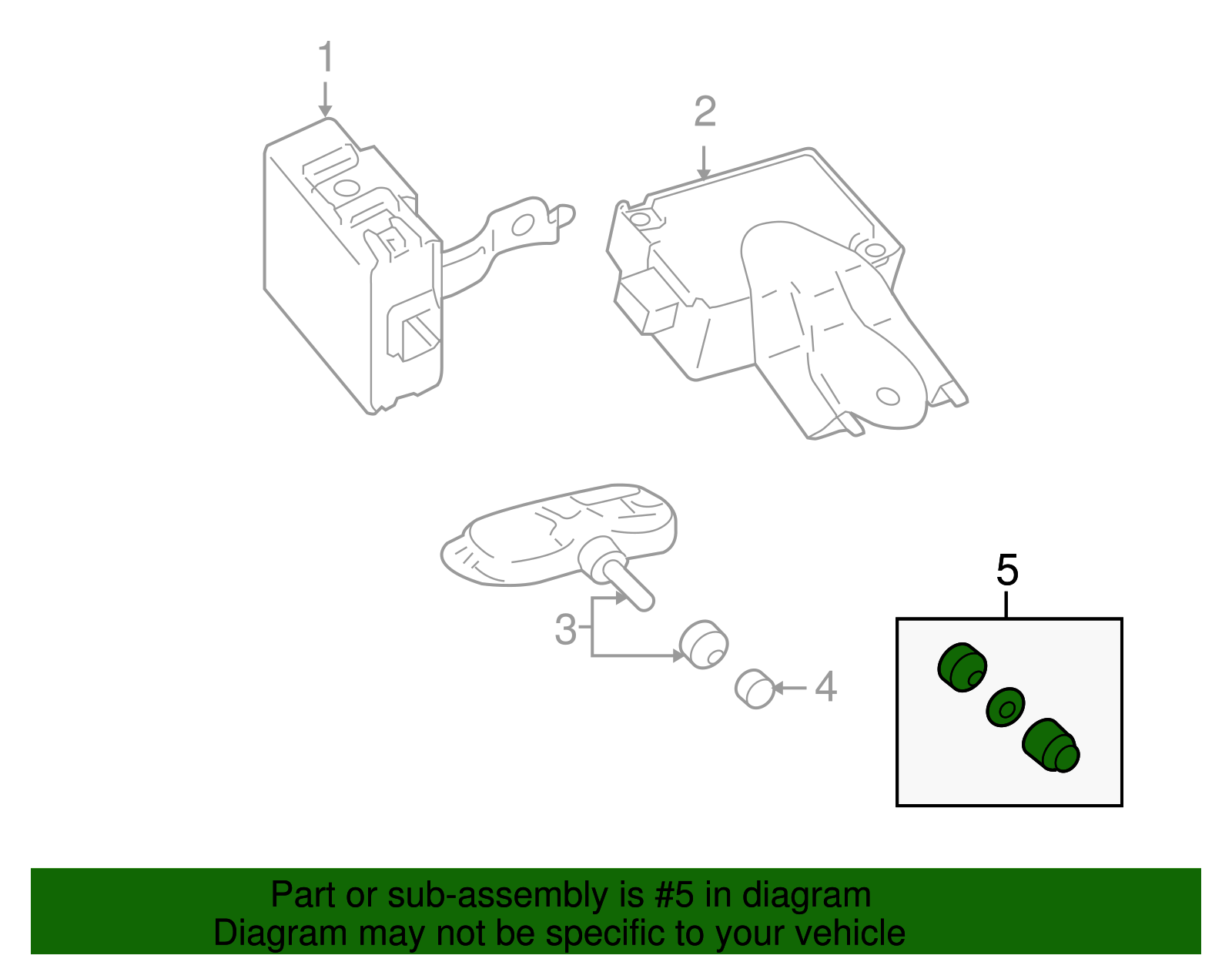 1

2

3

4

5

Part or sub-assembly is #5 in diagram
Diagram may not be specific to your vehicle