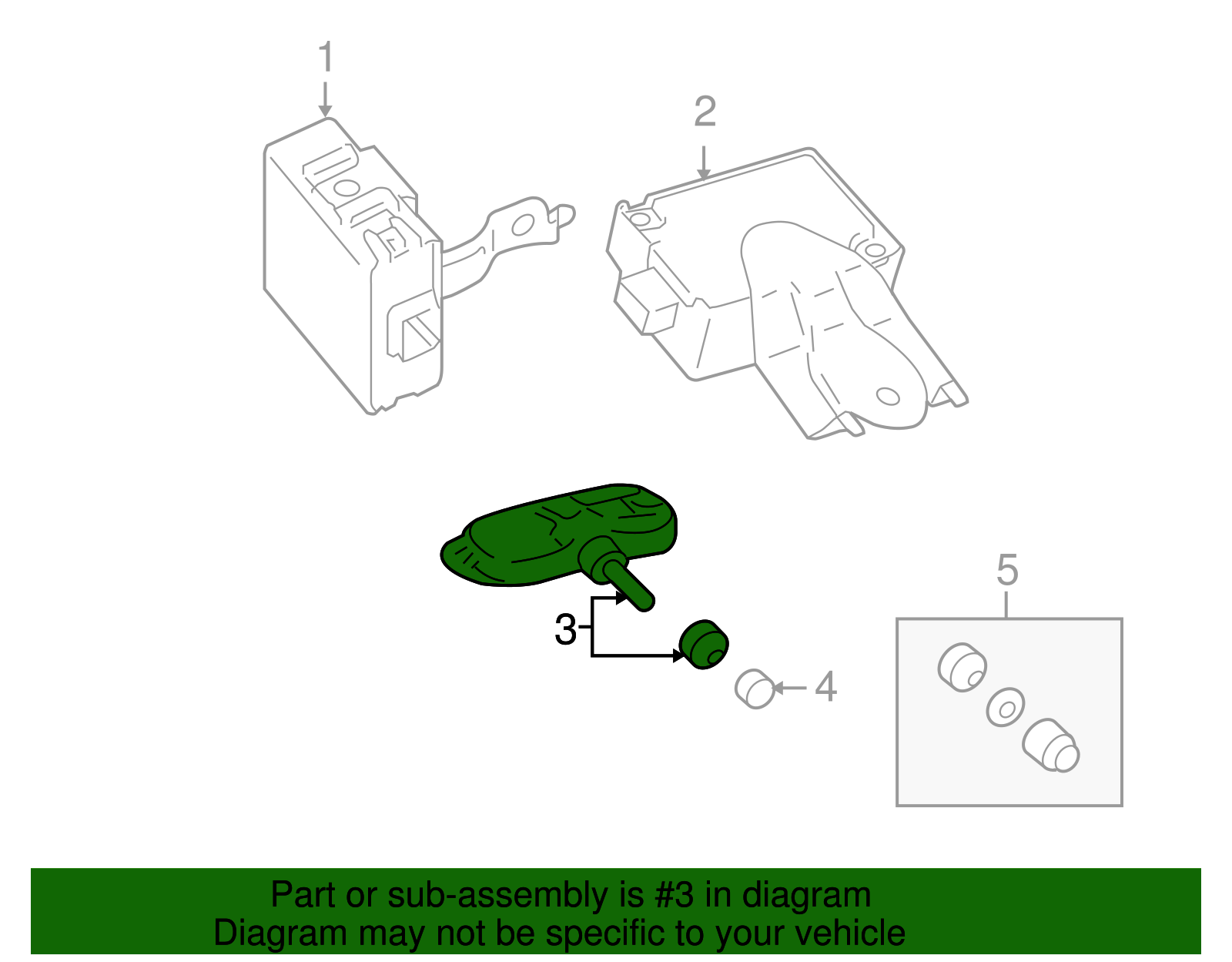 1

2

3

4

5

Part or sub-assembly is #3 in diagram
Diagram may not be specific to your vehicle