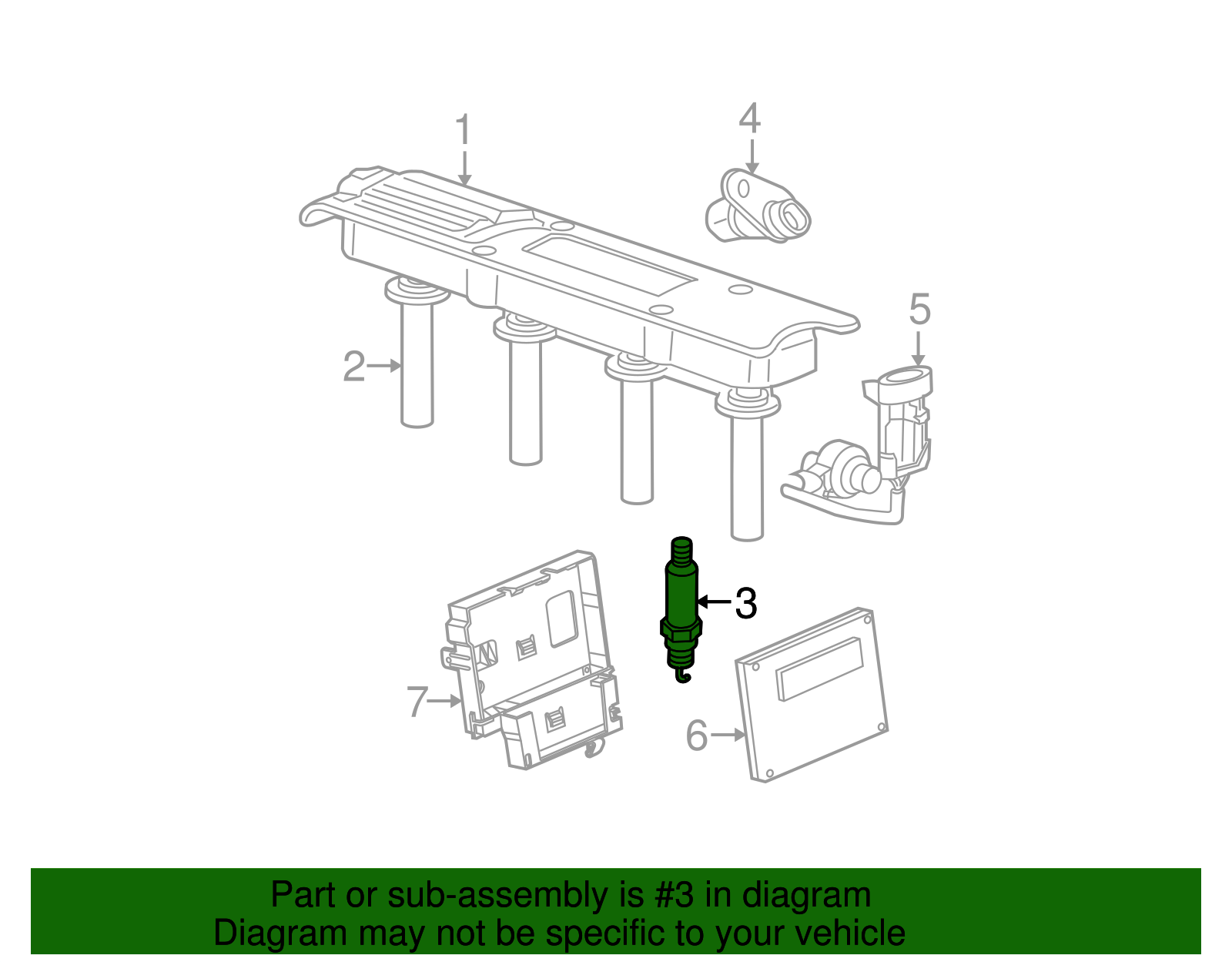 1
4
5
2
3
7
6

Part or sub-assembly is #3 in diagram
Diagram may not be specific to your vehicle