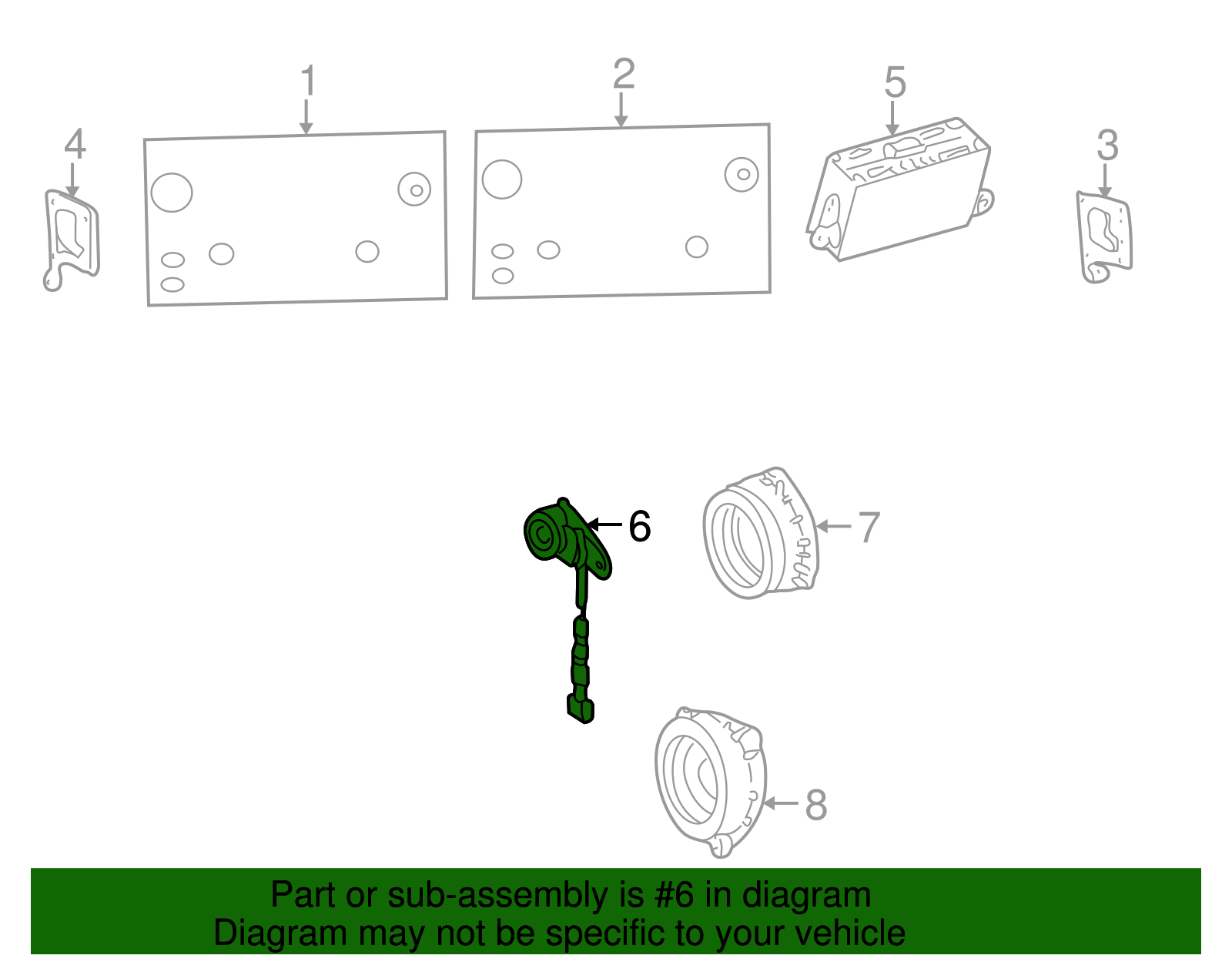 4
1
2
5
3
6
7
8

Part or sub-assembly is #6 in diagram
Diagram may not be specific to your vehicle