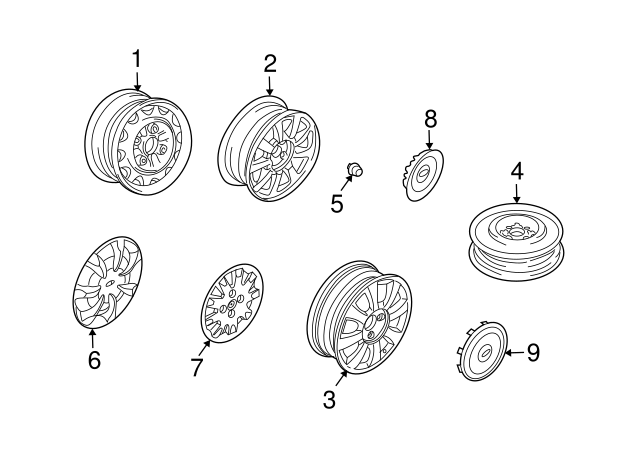 1
2
8
5
4
6
7
3
9