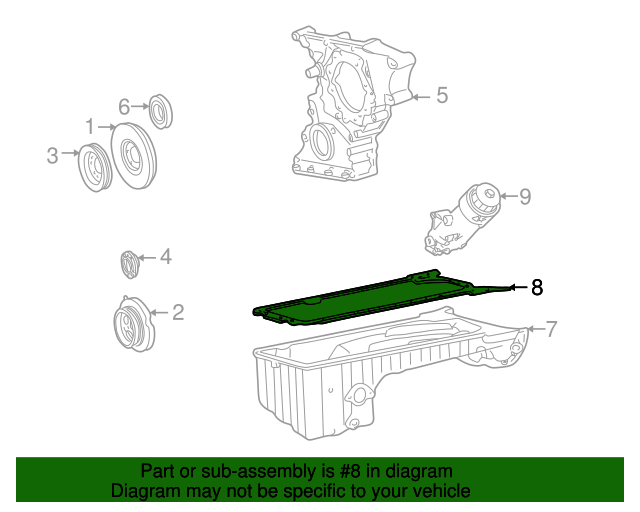 5
6
1
3
9
4
8
2
7

Part or sub-assembly is #8 in diagram
Diagram may not be specific to your vehicle