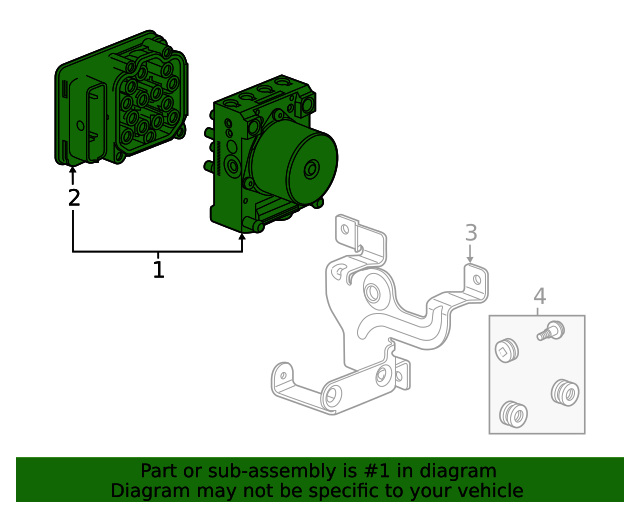 2

1

3

4

Part or sub-assembly is #1 in diagram
Diagram may not be specific to your vehicle