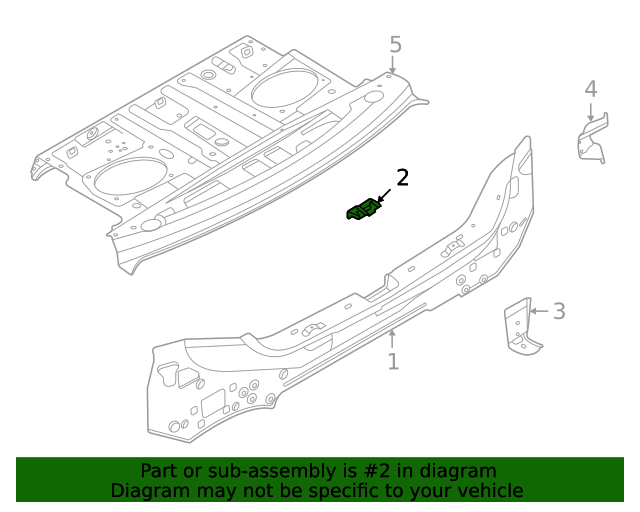 5

4

2

3

1

Part or sub-assembly is #2 in diagram
Diagram may not be specific to your vehicle