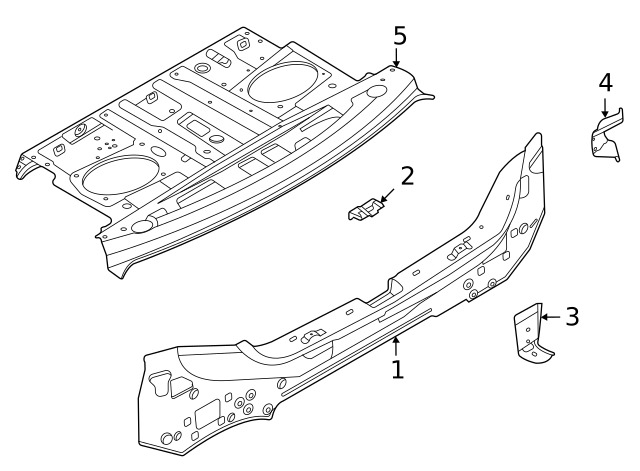 5
4
2
3
1