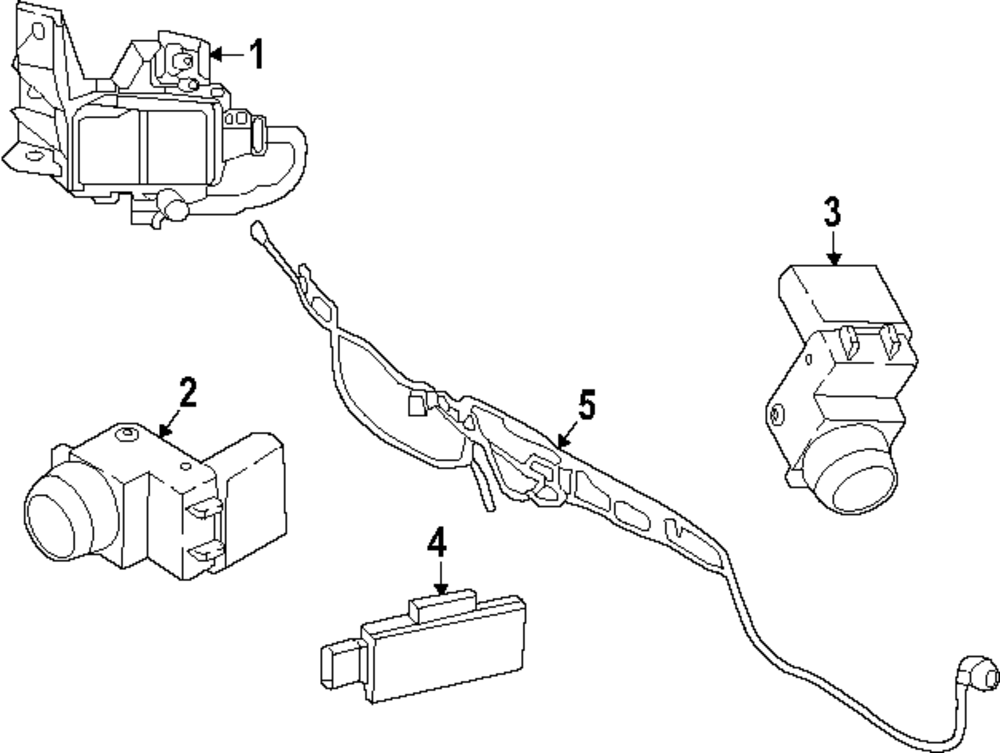 1
3
2
5
4